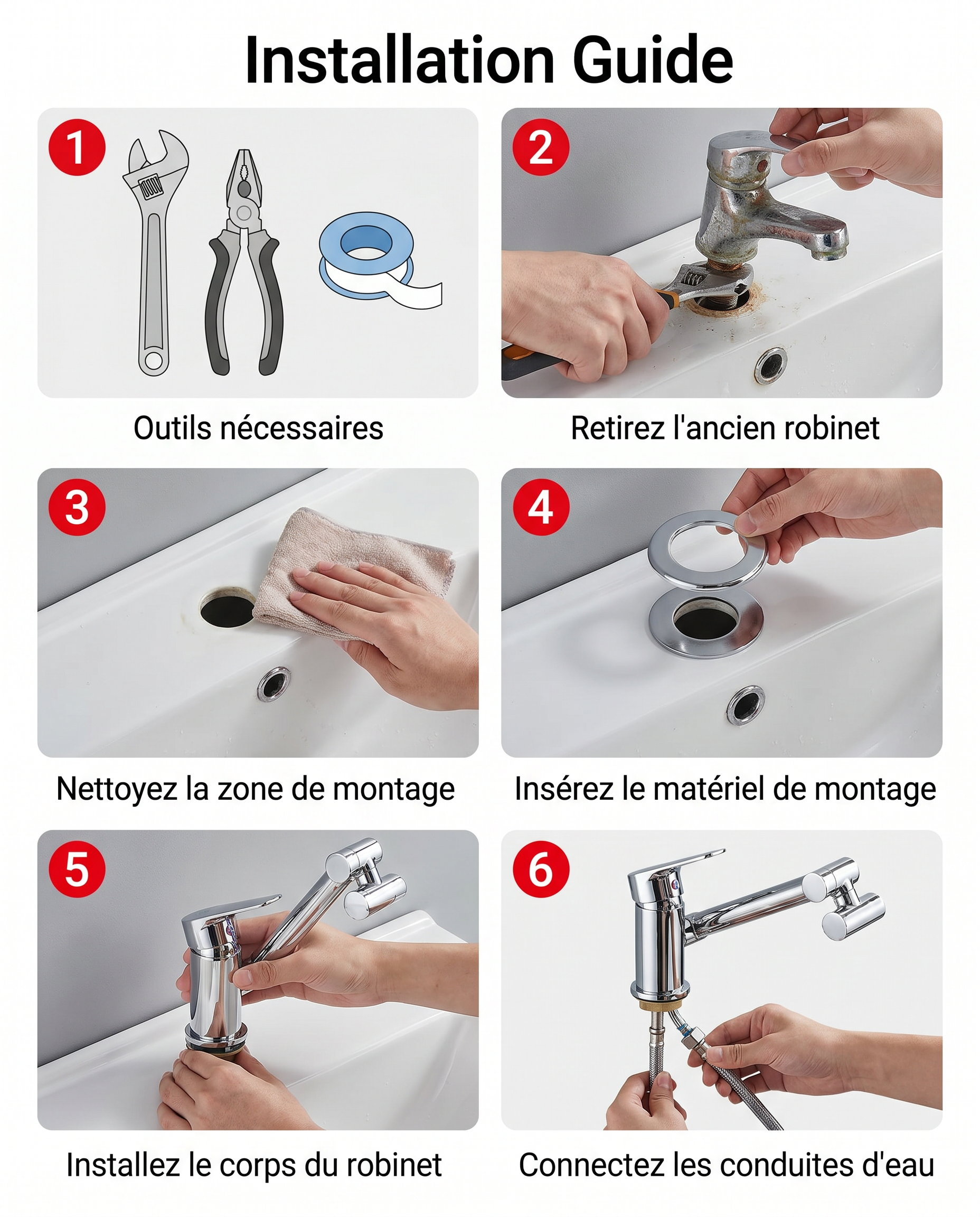 Installation Guide

1

Outils nécessaires

2

Retirez l'ancien robinet

3

Nettoyez la zone de montage

4

Insérez le matériel de montage

5

Installez le corps du robinet

6

Connectez les conduites d'eau