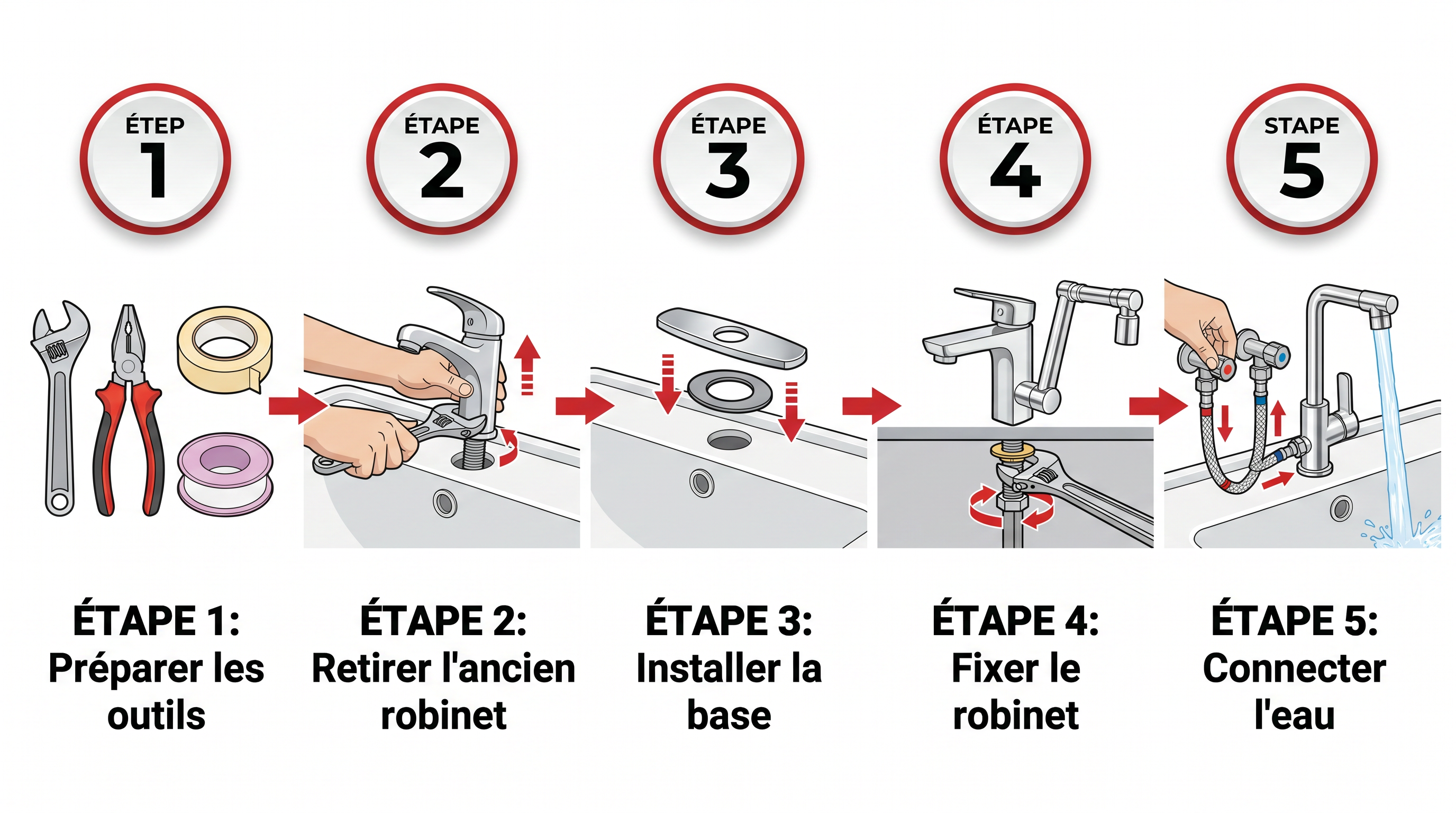 ÉTEP 1

ÉTAPE 2

ÉTAPE 3

ÉTAPE 4

STAPE 5

ÉTAPE 1: Préparer les outils

ÉTAPE 2: Retirer l'ancien robinet

ÉTAPE 3: Installer la base

ÉTAPE 4: Fixer le robinet

ÉTAPE 5: Connecter l'eau